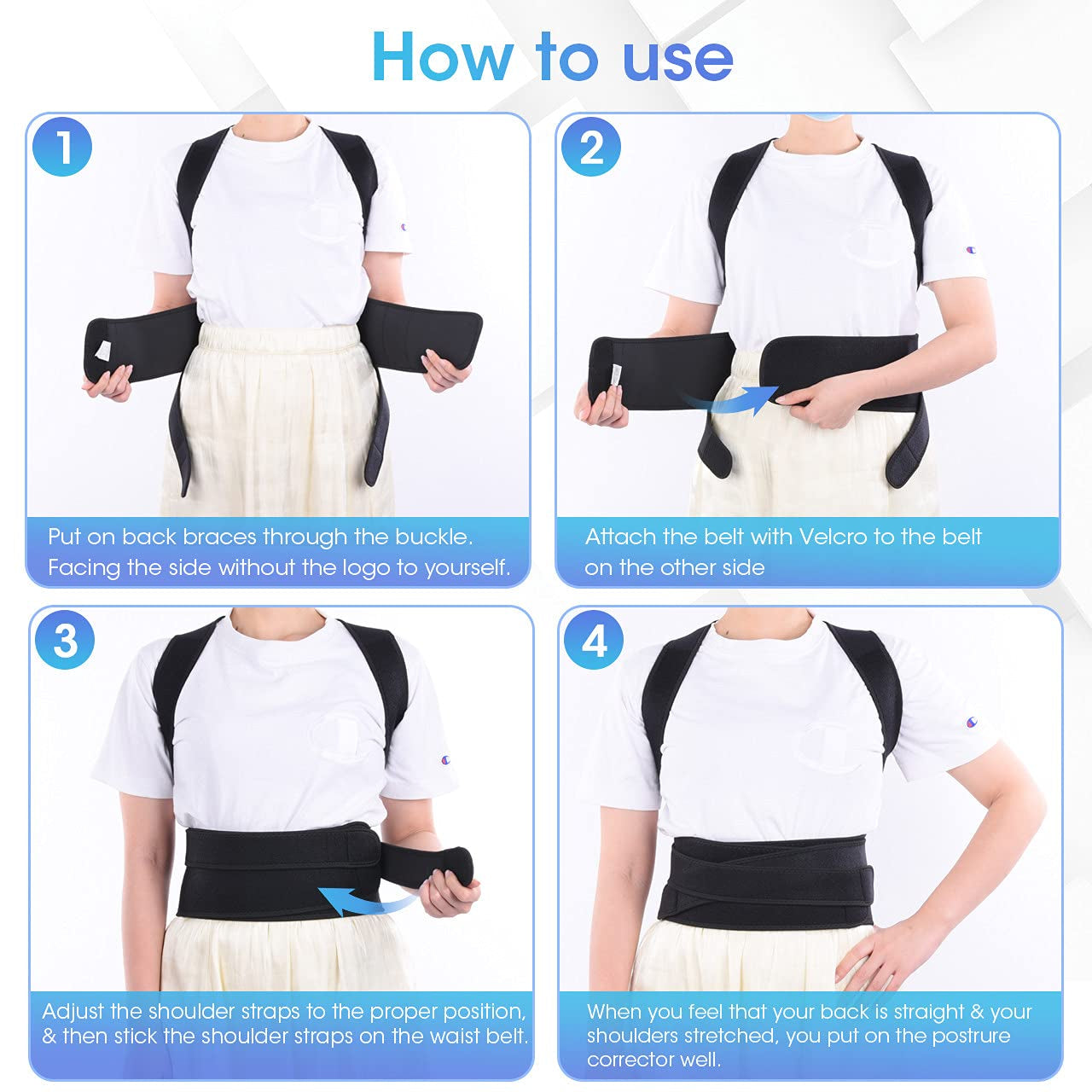 How to use

1

Put on back braces through the buckle. Facing the side without the logo to yourself.

2

Attach the belt with Velcro to the belt on the other side

3

Adjust the shoulder straps to the proper position, & then stick the shoulder straps on the waist belt.

4

When you feel that your back is straight & your shoulders stretched, you put on the postrure corrector well.